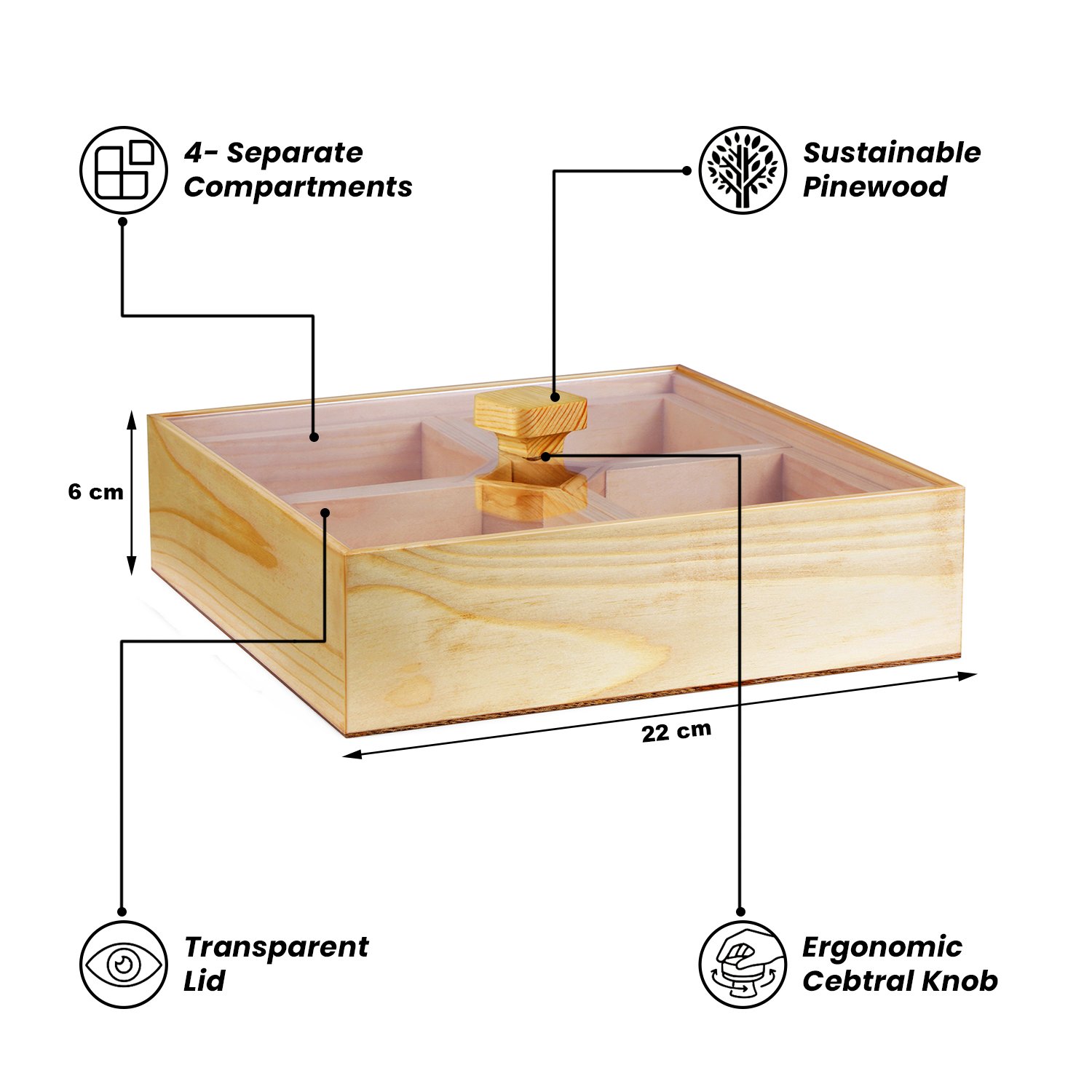 4- Separate Compartments

Sustainable Pinewood

6 cm

22 cm

Transparent Lid

Ergonomic Cebtral Knob